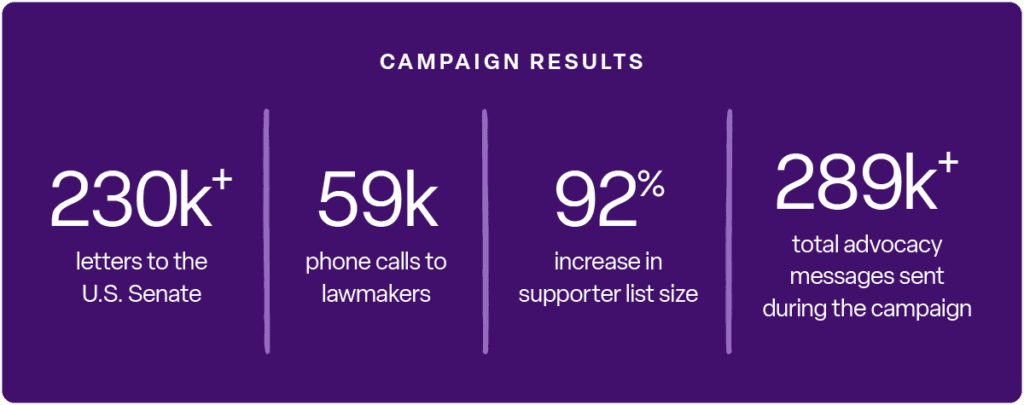 CAMPAIGN RESULTS

230k+
letters to the U.S. Senate

59k
phone calls to lawmakers

92%
increase in supporter list size

289k+
total advocacy messages sent during the campaign