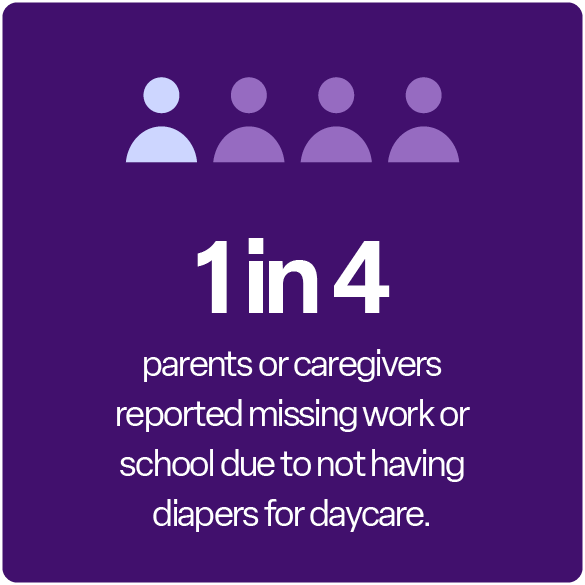 1 in 4

parents or caregivers reported missing work or school due to not having diapers for daycare.