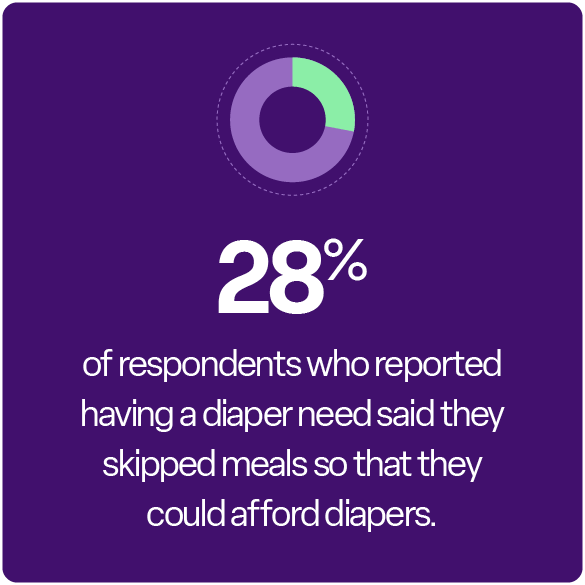 28%

of respondents who reported having a diaper need said they skipped meals so that they could afford diapers.