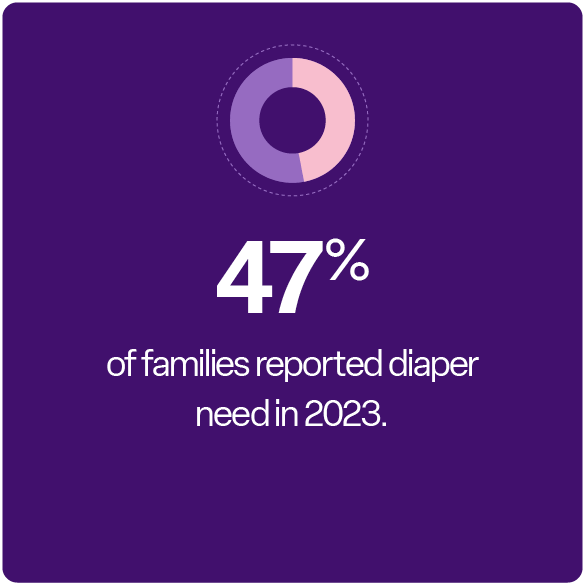 47%

of families reported diaper need in 2023.