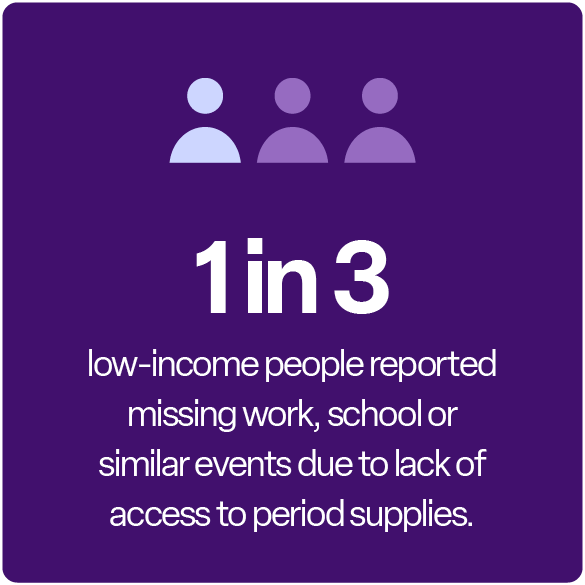 1 in 3

low-income people reported missing work, school or similar events due to lack of access to period supplies.