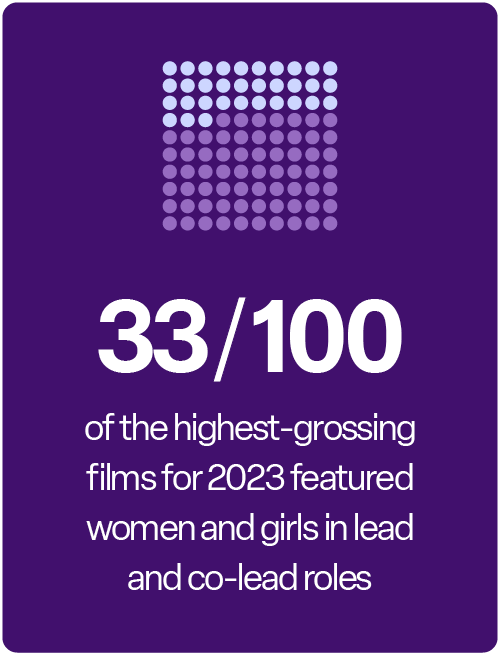 33/100

of the highest-grossing films for 2023 featured women and girls in lead and co-lead roles