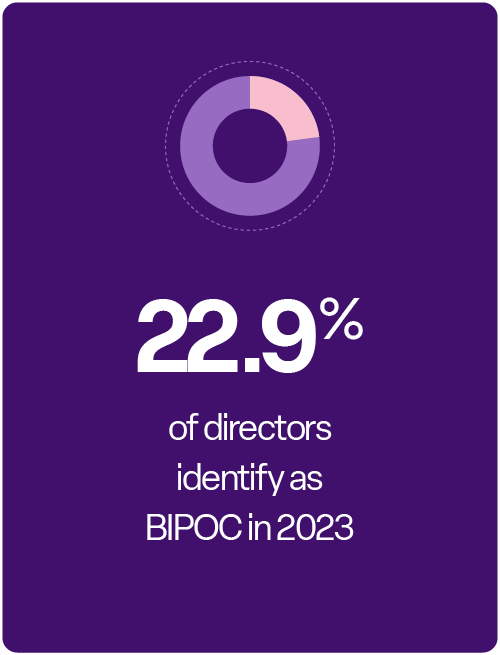 22.9%

of directors identify as BIPOC in 2023