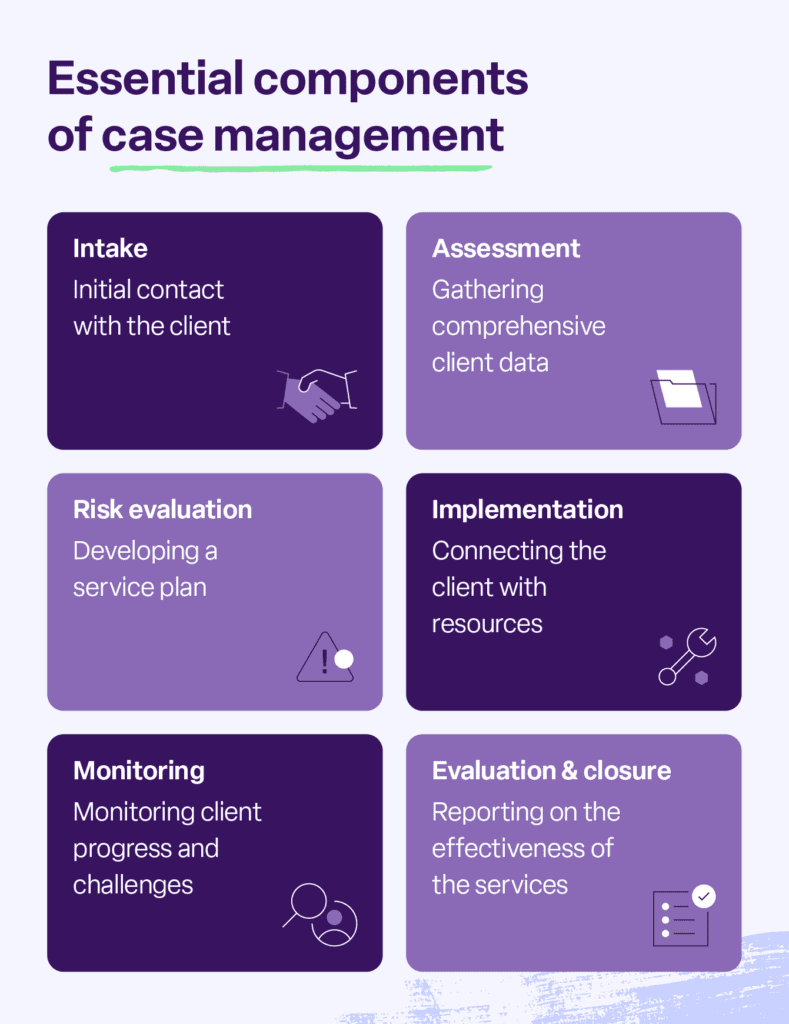 Essential components of case management

Intake
Initial contact with the client

Assessment
Gathering comprehensive client data

Risk evaluation
Developing a service plan

Implementation
Connecting the client with resources

Monitoring
Monitoring client progress and challenges

Evaluation & closure
Reporting on the effectiveness of the services