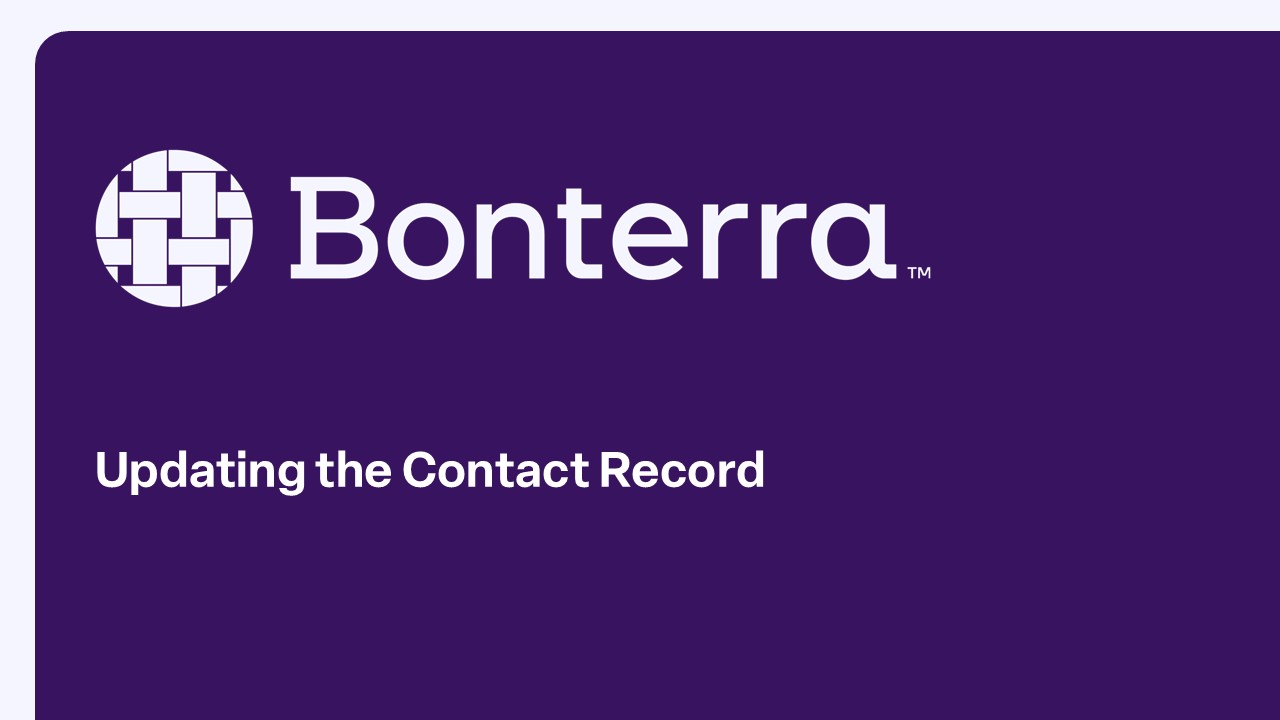 Bonterra™

Updating the Contact Record